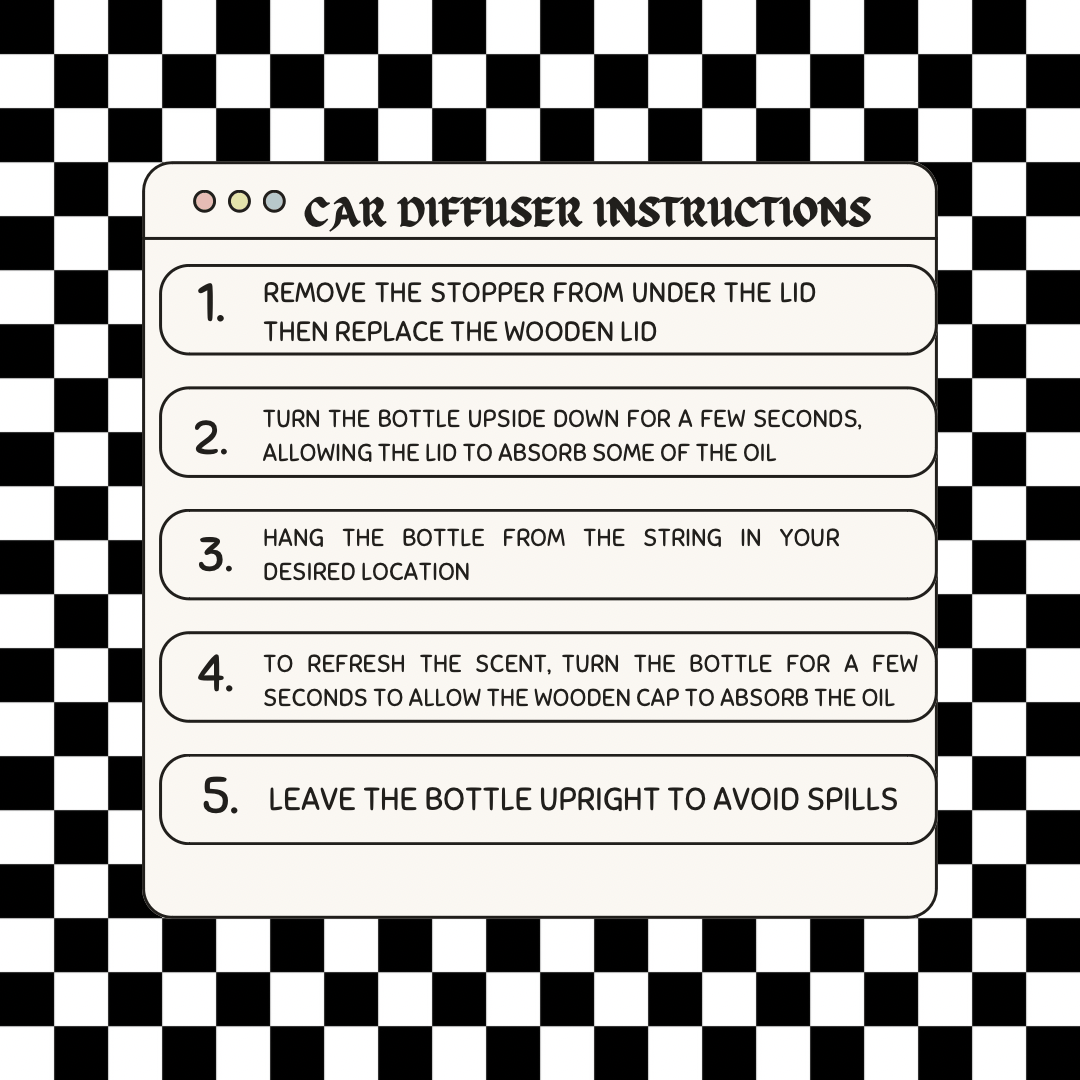 CAR DIFFUSER INSTRUCTIONS

1. REMOVE THE STOPPER FROM UNDER THE LID THEN REPLACE THE WOODEN LID

2. TURN THE BOTTLE UPSIDE DOWN FOR A FEW SECONDS, ALLOWING THE LID TO ABSORB SOME OF THE OIL

3. HANG THE BOTTLE FROM THE STRING IN YOUR DESIRED LOCATION

4. TO REFRESH THE SCENT, TURN THE BOTTLE FOR A FEW SECONDS TO ALLOW THE WOODEN CAP TO ABSORB THE OIL

5. LEAVE THE BOTTLE UPRIGHT TO AVOID SPILLS